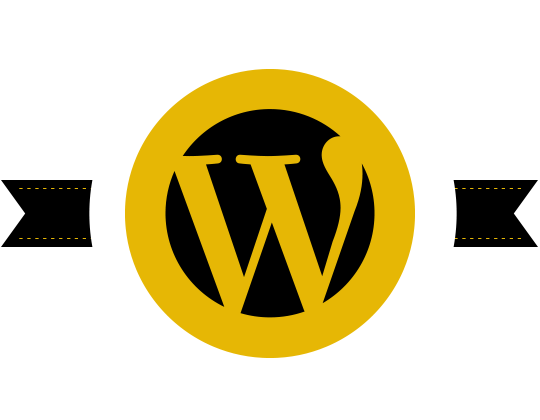 W