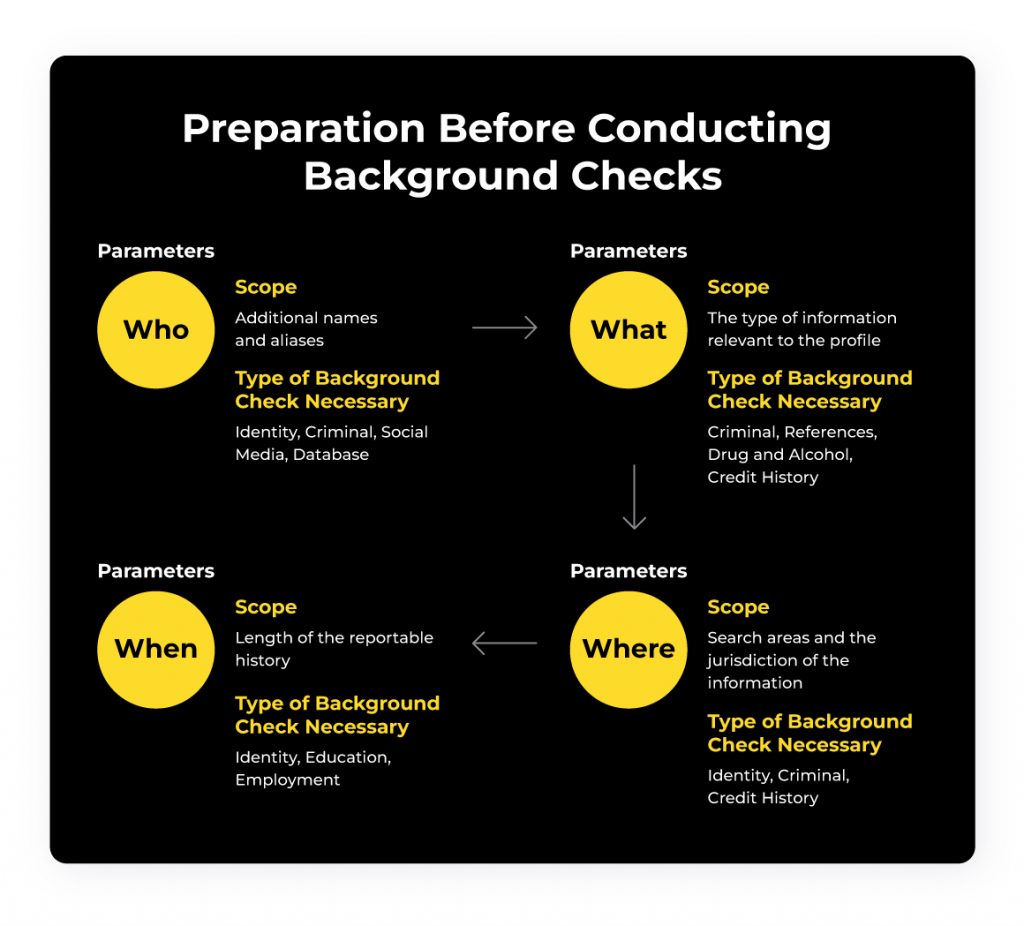 Preparation Before Conducting Background Checks

Parameters

Who

Scope

Additional names and aliases

Type of Background Check Necessary

Identity, Criminal, Social Media, Database

Parameters

What

Scope

The type of information relevant to the profile

Type of Background Check Necessary

Criminal, References, Drug and Alcohol, Credit History

Parameters

Where

Scope

Search areas and the jurisdiction of the information

Type of Background Check Necessary

Identity, Criminal, Credit History

Parameters

When

Scope

Length of the reportable history

Type of Background Check Necessary

Identity, Education, Employment