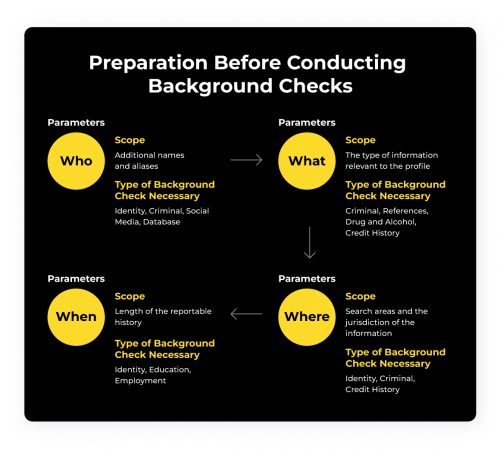 Preparation Before Conducting Background Checks

Parameters

Who

Scope

Additional names and aliases

Type of Background Check Necessary

Identity, Criminal, Social Media, Database

Parameters

What

Scope

The type of information relevant to the profile

Type of Background Check Necessary

Criminal, References, Drug and Alcohol, Credit History

Parameters

Where

Scope

Search areas and the jurisdiction of the information

Type of Background Check Necessary

Identity, Criminal, Credit History

Parameters

When

Scope

Length of the reportable history

Type of Background Check Necessary

Identity, Education, Employment